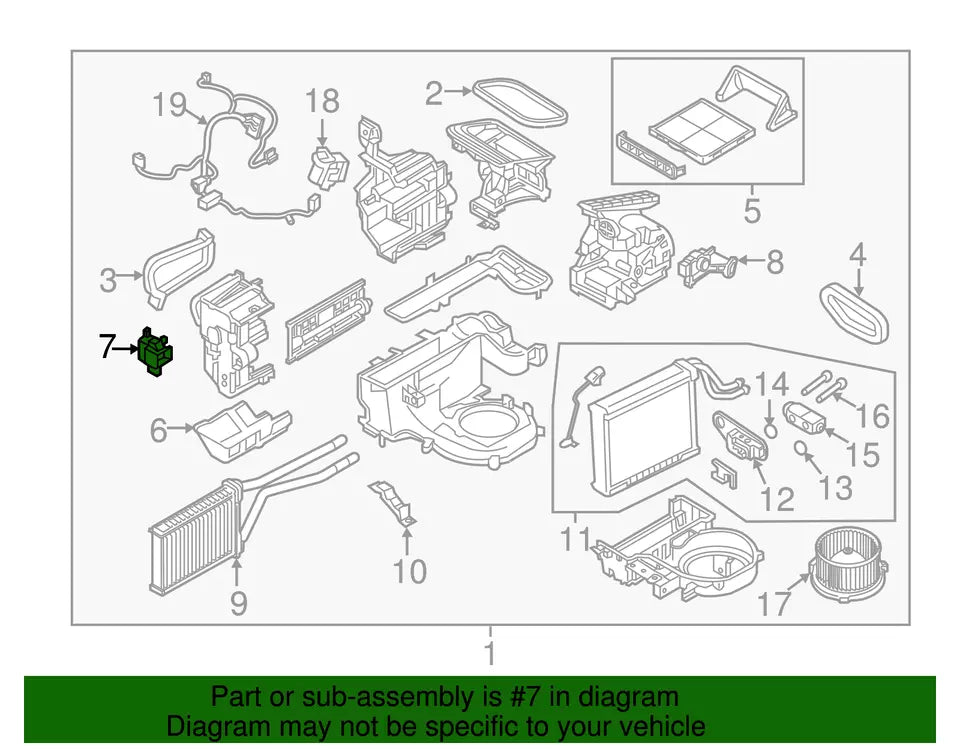 19
18
2
5
3
8
4
7
6
14
16
15
13
12
11
10
9
17
1

Part or sub-assembly is #7 in diagram
Diagram may not be specific to your vehicle