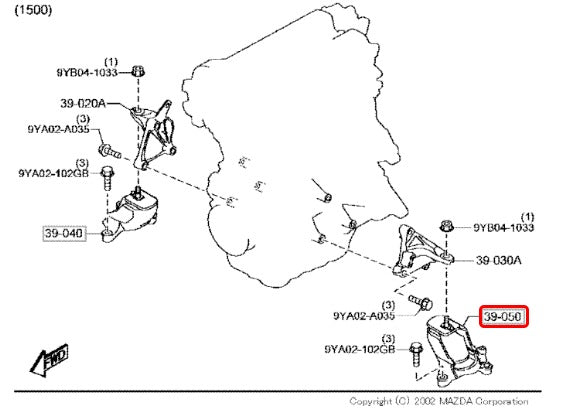 (1500)

(1)
9YB04-1033

39-020A

(3)
9YA02-A035

(3)
9YA02-102GB

39-040

(1)
9YB04-1033

39-030A

(3)
9YA02-A035

39-050

(3)
9YA02-102GB

FWD

Copyright (C) 2002 MAZDA Corporation