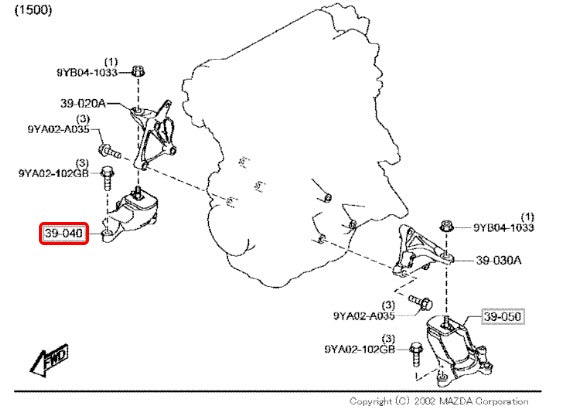 (1500)

(1)
9YB04-1033

39-020A

(3)
9YA02-A035

(3)
9YA02-102GB

39-040

(1)
9YB04-1033

39-030A

(3)
9YA02-A035

39-050

(3)
9YA02-102GB

FWD

Copyright (C) 2002 MAZDA Corporation