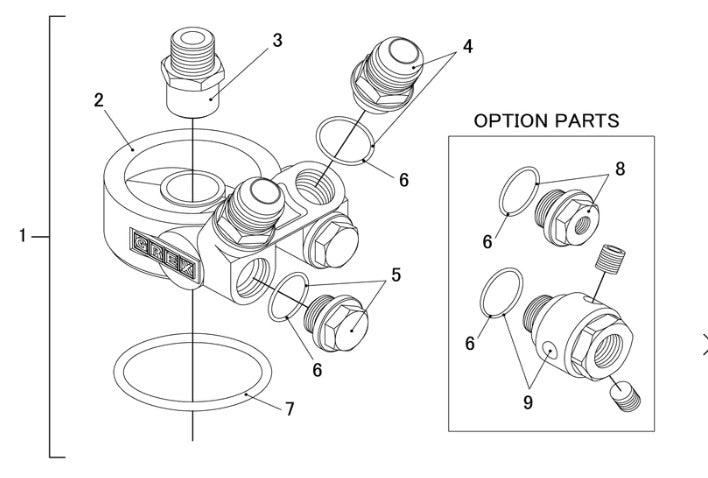 1
2
3
4
6
GREX
5
6
7

OPTION PARTS
8
6
6
9