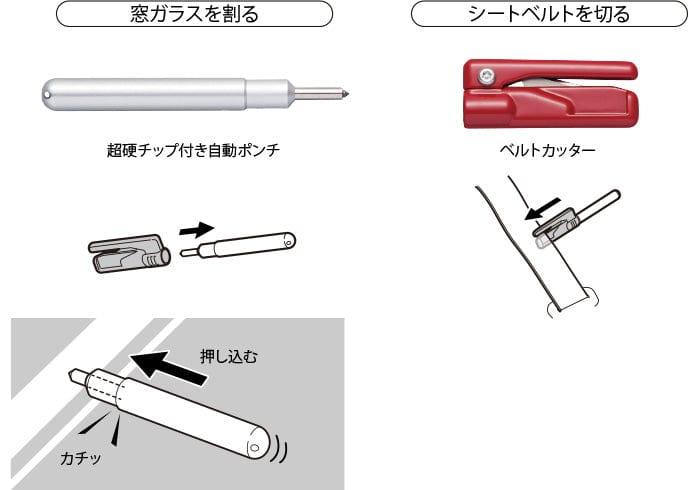 窓ガラスを割る

超硬チップ付き自動ポンチ

押し込む

カチッ

シートベルトを切る

ベルトカッター