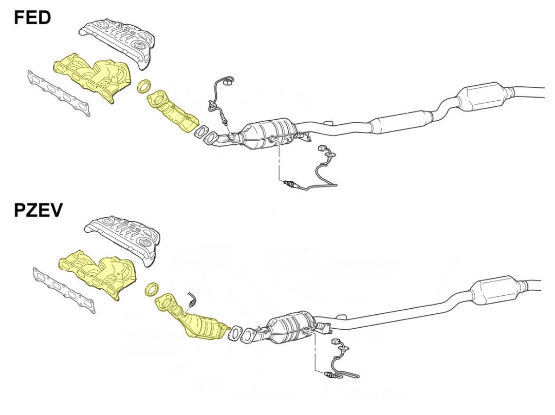 FED

PZEV