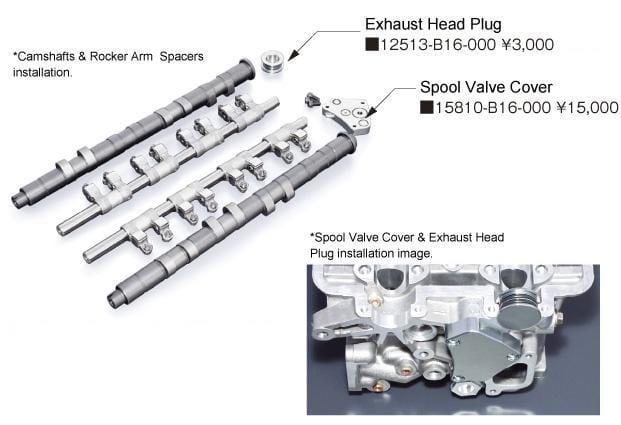 *Camshafts & Rocker Arm Spacers installation.

Exhaust Head Plug
■12513-B16-000 ¥3,000

Spool Valve Cover
■15810-B16-000 ¥15,000

*Spool Valve Cover & Exhaust Head Plug installation image.