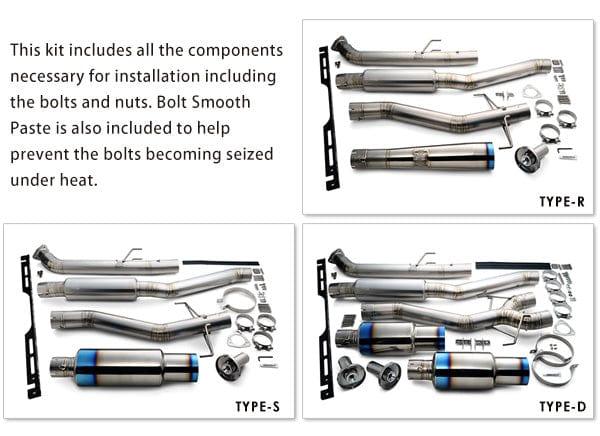 This kit includes all the components necessary for installation including the bolts and nuts. Bolt Smooth Paste is also included to help prevent the bolts becoming seized under heat.

TYPE-R

TYPE-S

TYPE-D